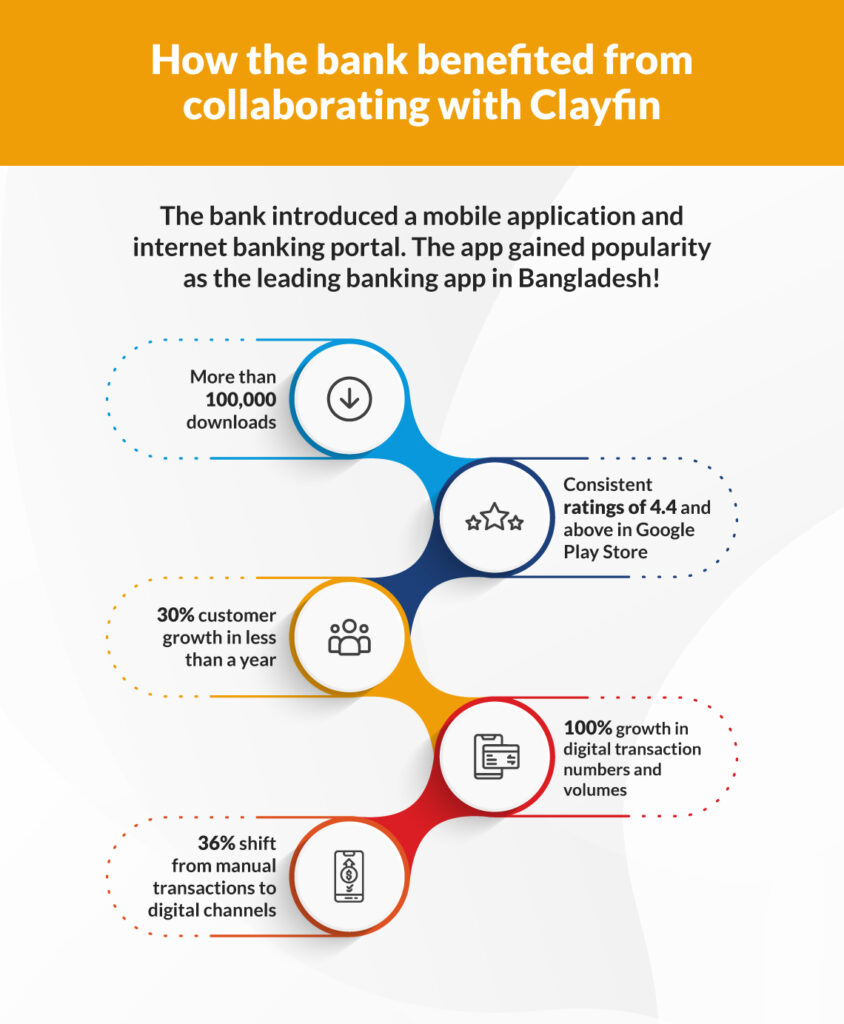 How the bank benefited from collaborating with Clayfin

The bank introduced a mobile application and internet banking portal. The app gained popularity as the leading banking app in Bangladesh!

More than 100,000 downloads

Consistent ratings of 4.4 and above in Google Play Store

30% customer growth in less than a year

100% growth in digital transaction numbers and volumes

36% shift from manual transactions to digital channels