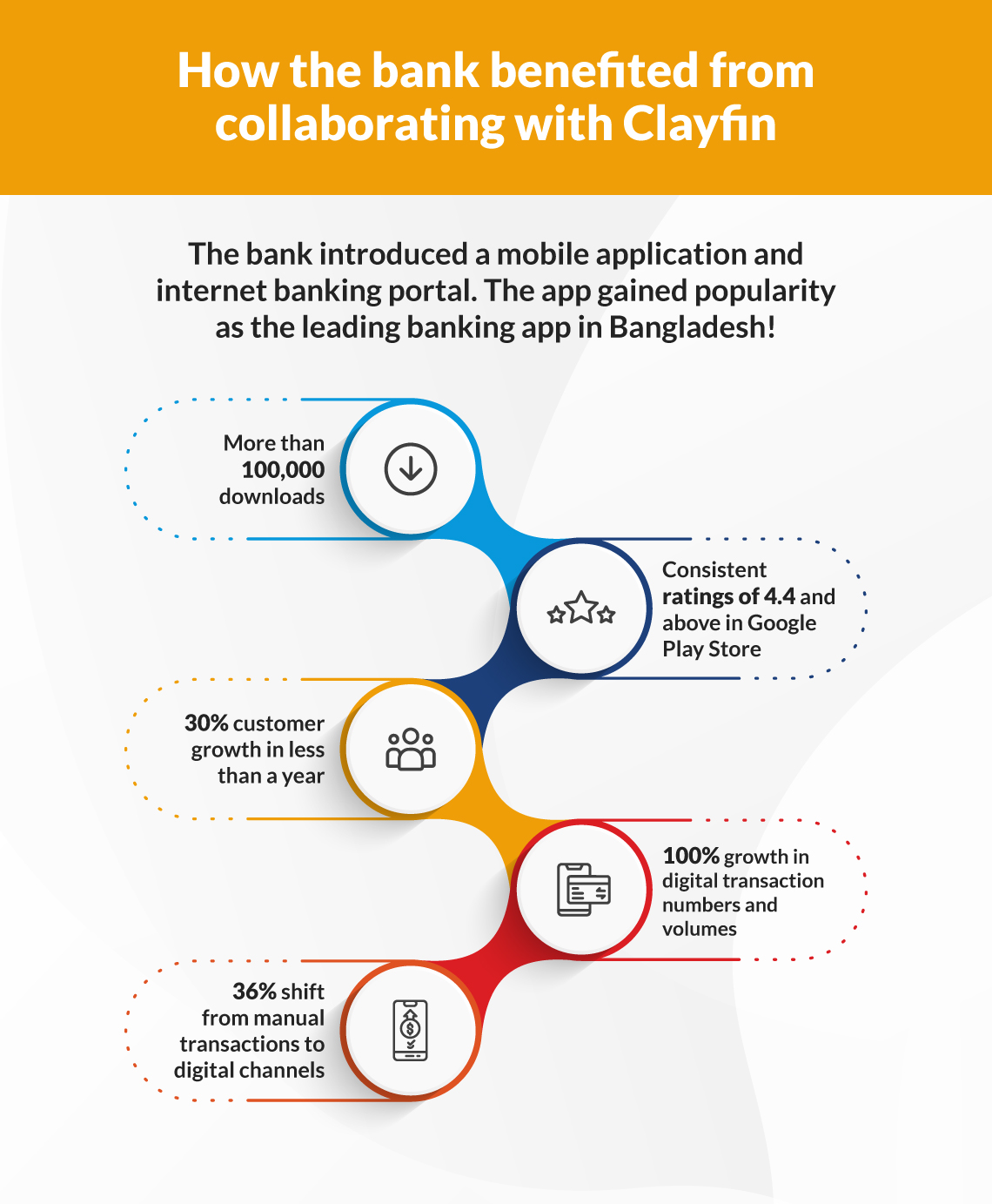 How the bank benefited from collaborating with Clayfin

The bank introduced a mobile application and internet banking portal. The app gained popularity as the leading banking app in Bangladesh!

More than 100,000 downloads

Consistent ratings of 4.4 and above in Google Play Store

30% customer growth in less than a year

100% growth in digital transaction numbers and volumes

36% shift from manual transactions to digital channels