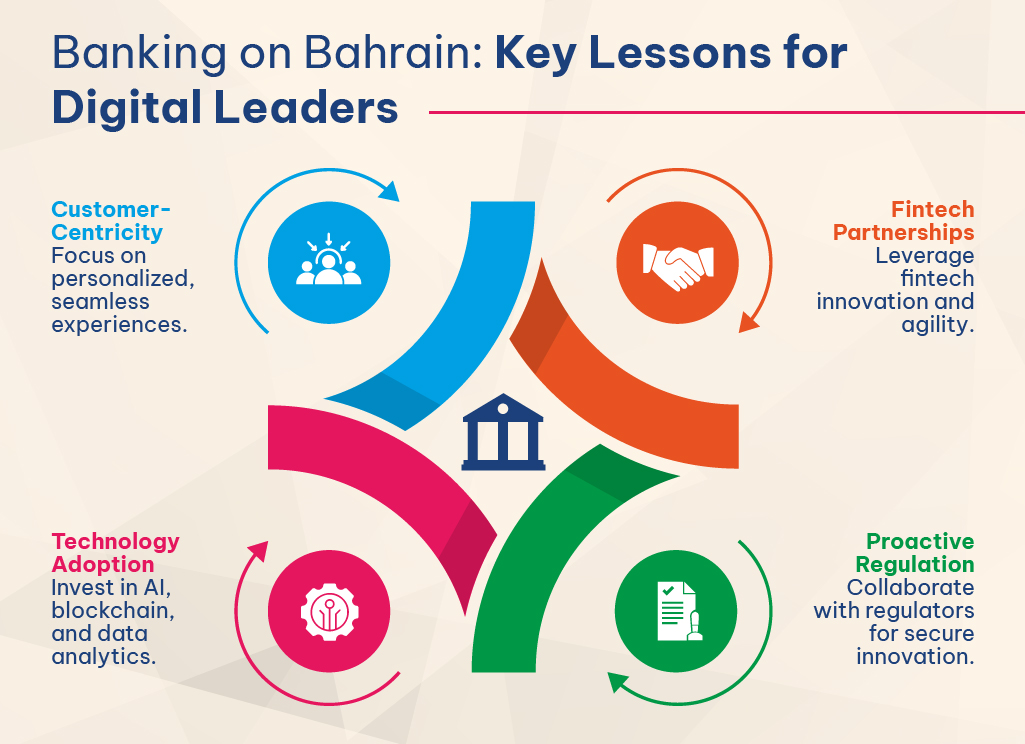 Banking on Bahrain: Key Lessons for Digital Leaders

Customer-Centricity
Focus on personalized, seamless experiences.

Fintech Partnerships
Leverage fintech innovation and agility.

Technology Adoption
Invest in AI, blockchain, and data analytics.

Proactive Regulation
Collaborate with regulators for secure innovation.