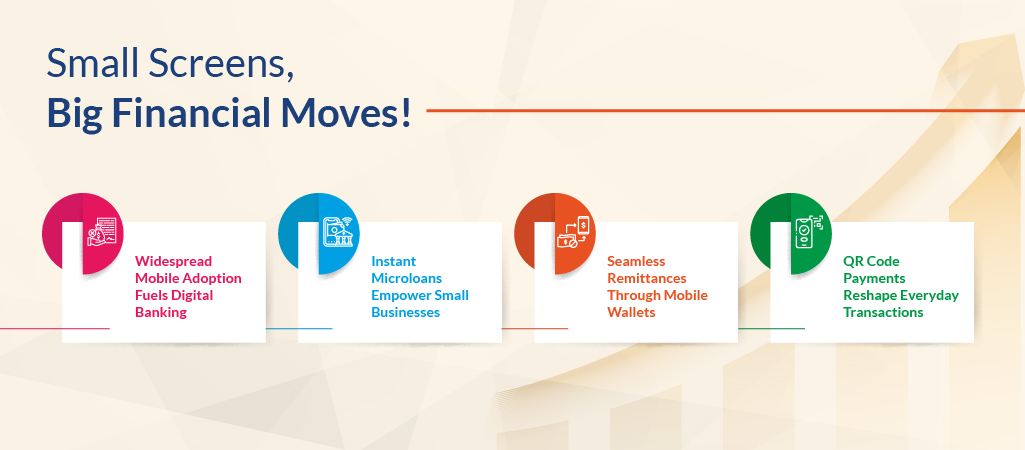 Small Screens,
Big Financial Moves!

Widespread Mobile Adoption Fuels Digital Banking

Instant Microloans Empower Small Businesses

Seamless Remittances Through Mobile Wallets

QR Code Payments Reshape Everyday Transactions